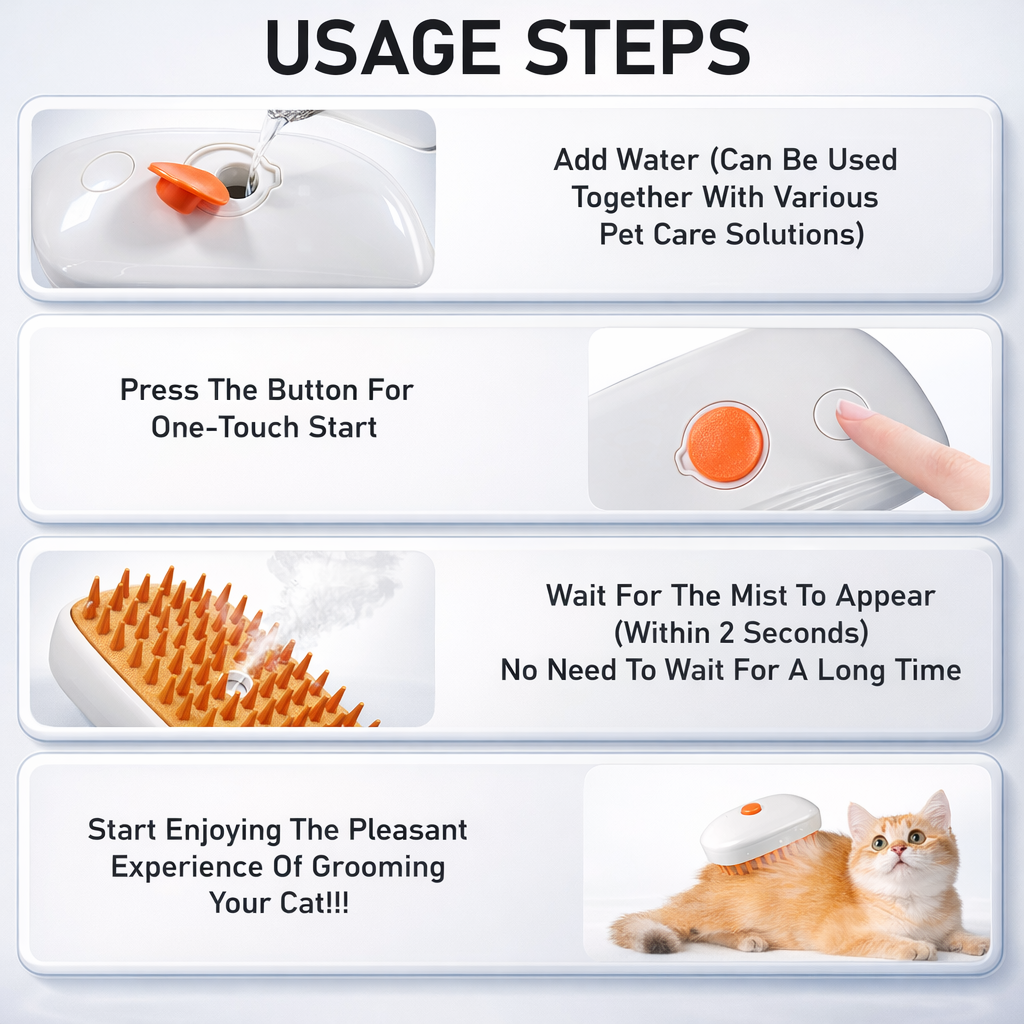 USAGE STEPS

Add Water (Can Be Used Together With Various Pet Care Solutions)

Press The Button For One-Touch Start

Wait For The Mist To Appear (Within 2 Seconds) No Need To Wait For A Long Time

Start Enjoying The Pleasant Experience Of Grooming Your Cat!!!