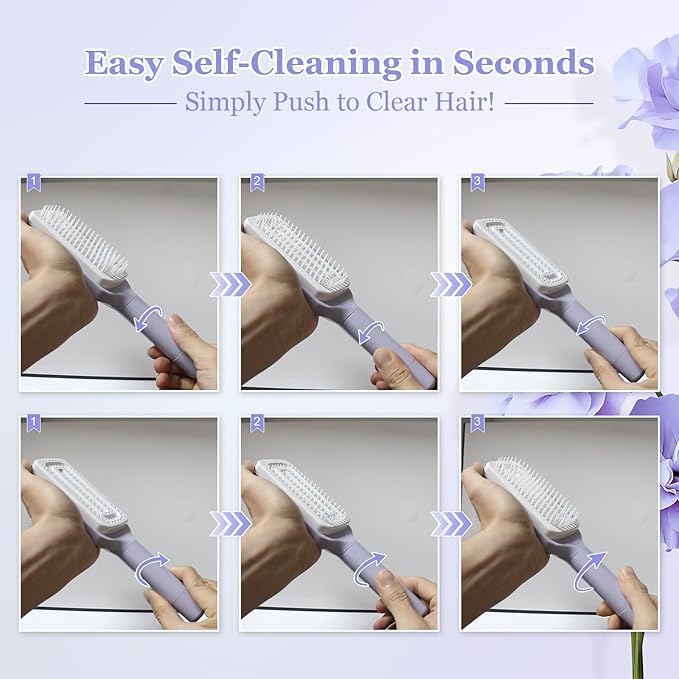 Easy Self-Cleaning in Seconds

Simply Push to Clear Hair!

1

2

3

1

2

3