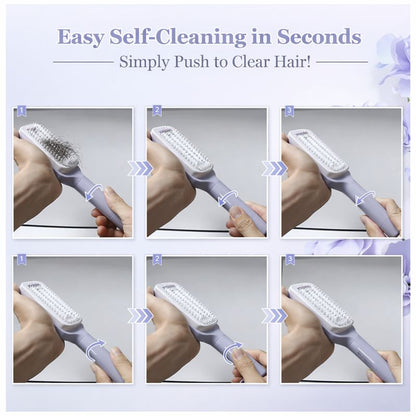 Easy Self-Cleaning in Seconds

Simply Push to Clear Hair!

1

2

3

1

2

3