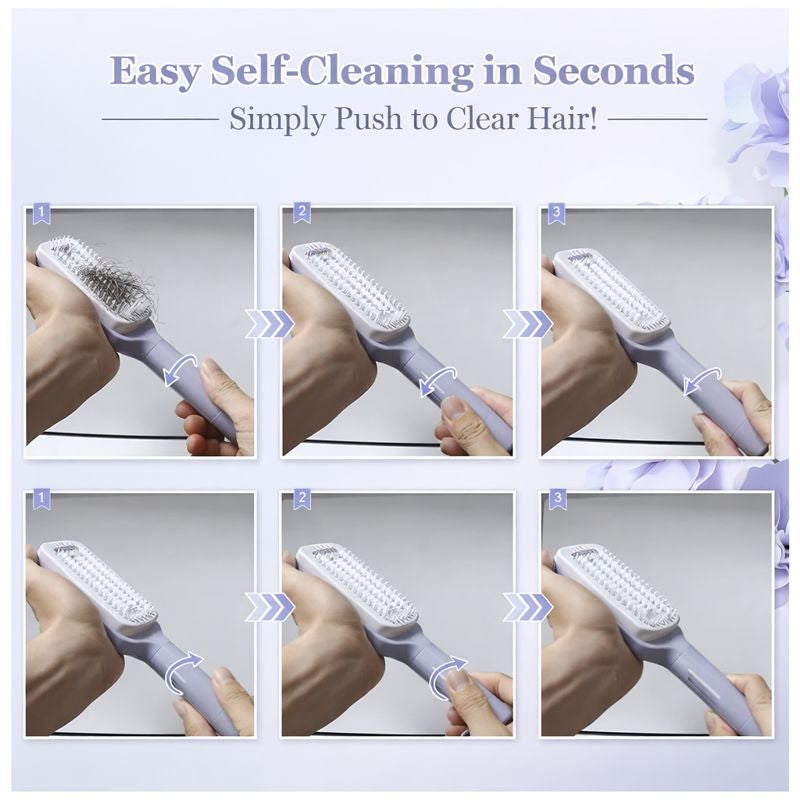 Easy Self-Cleaning in Seconds

Simply Push to Clear Hair!

1

2

3

1

2

3