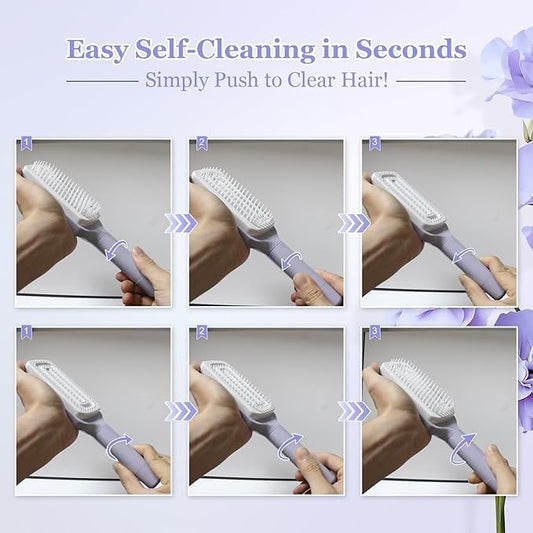 Easy Self-Cleaning in Seconds
Simply Push to Clear Hair!

1

2

3

1

2

3